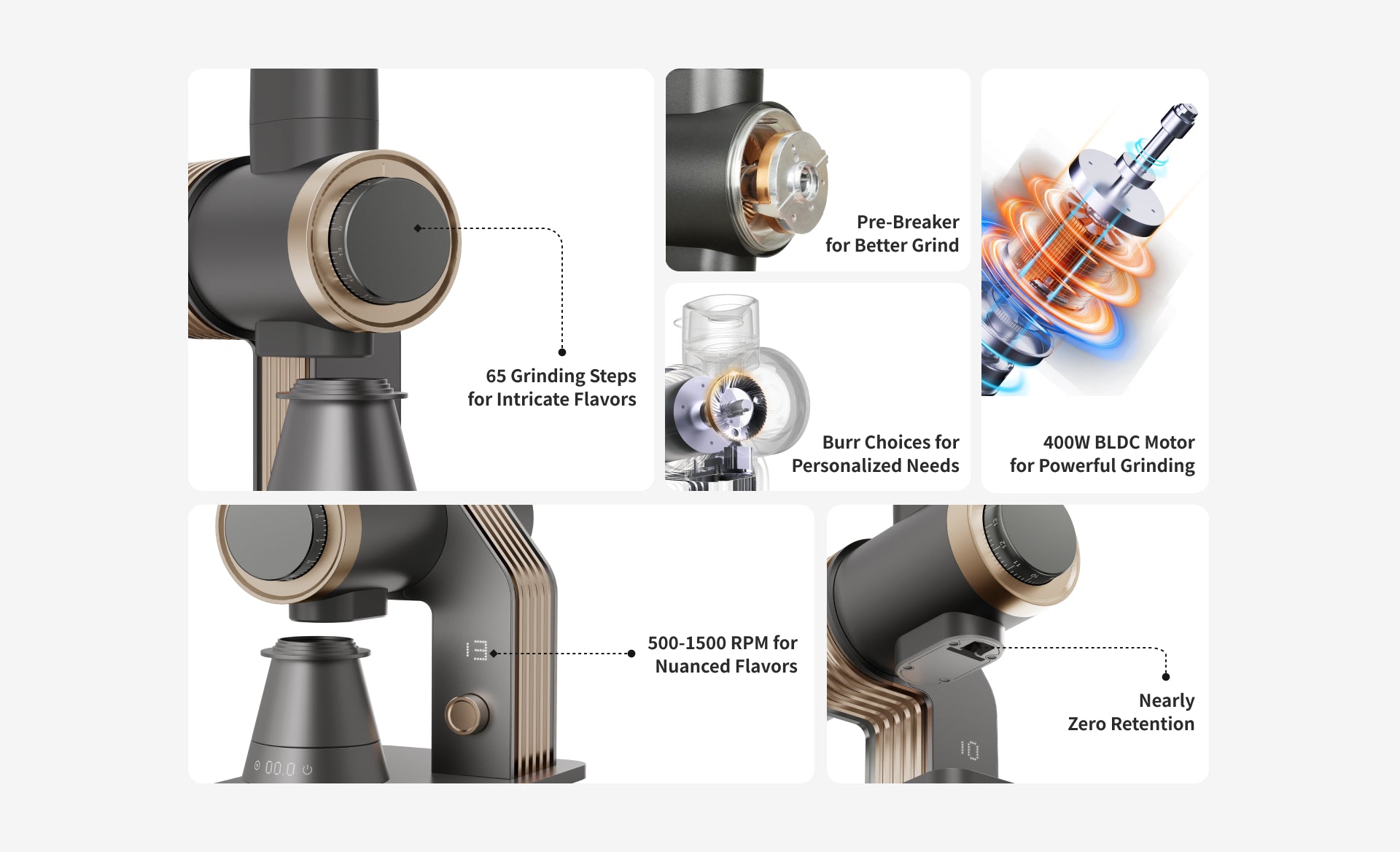 65 Grinding Steps
for Intricate Flavors

Pre-Breaker
for Better Grind

Burr Choices for
Personalized Needs

400W BLDC Motor
for Powerful Grinding

13

00.0

500-1500 RPM for
Nuanced Flavors

10

Nearly
Zero Retention